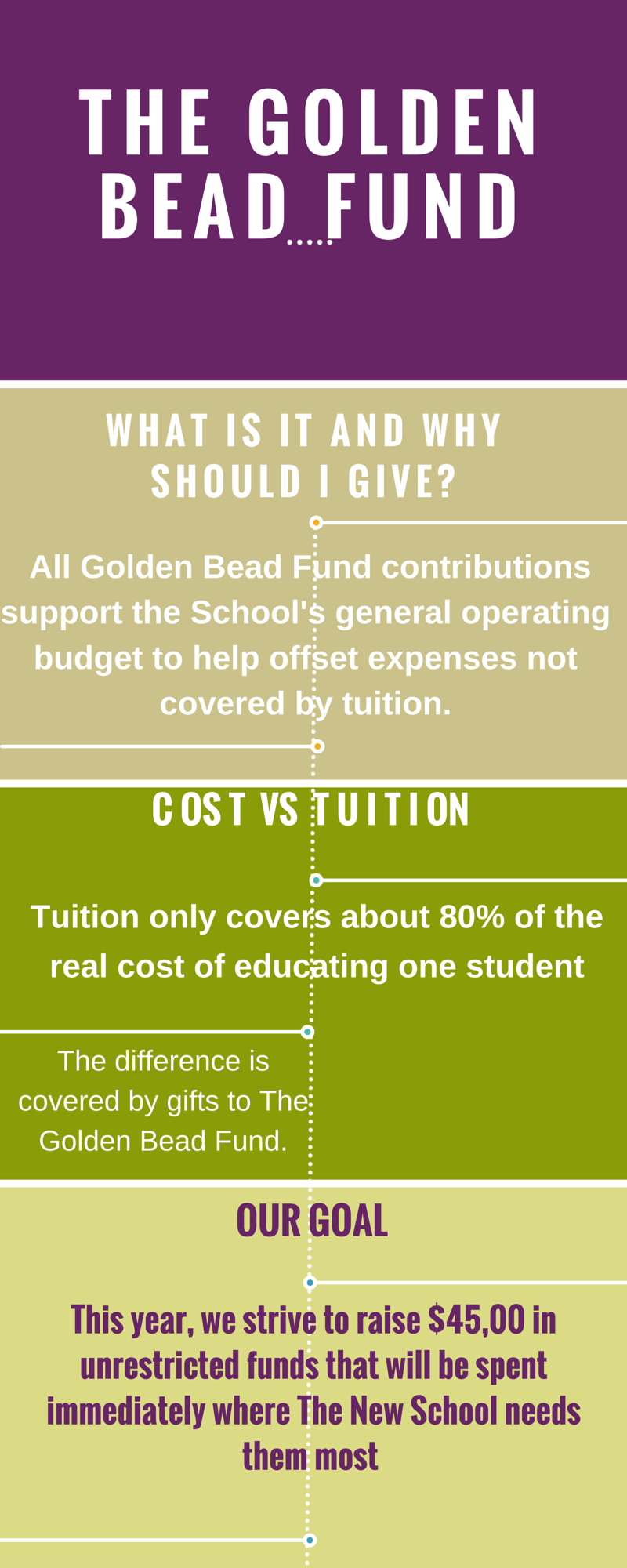 THE GOLDEN BEAD FUND

WHAT IS IT AND WHY SHOULD I GIVE?

All Golden Bead Fund contributions support the School's general operating budget to help offset expenses not covered by tuition.

COST VS TUITION

Tuition only covers about 80% of the real cost of educating one student

The difference is covered by gifts to The Golden Bead Fund.

OUR GOAL

This year, we strive to raise $45,00 in unrestricted funds that will be spent immediately where The New School needs them most